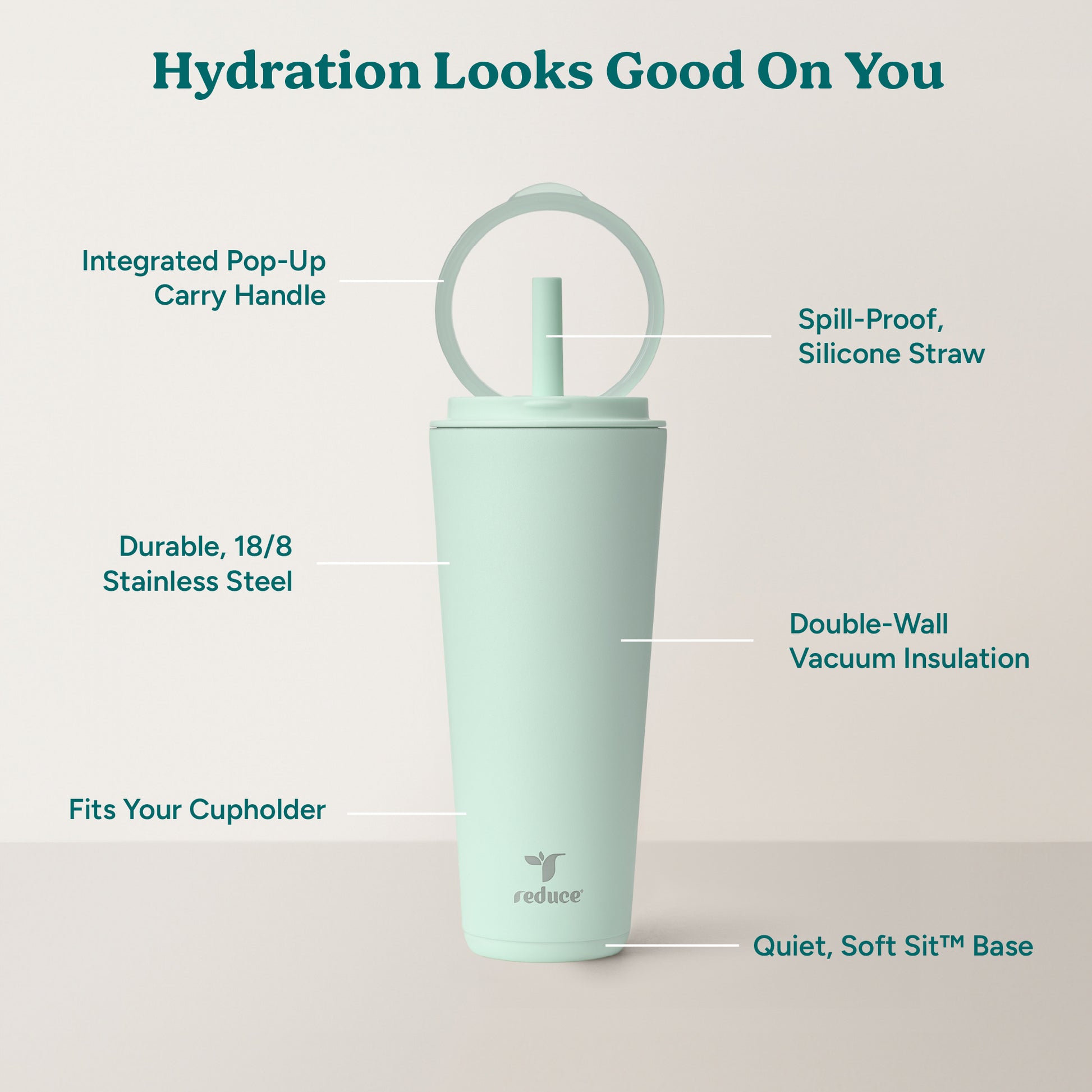 Hydration Looks Good On You

Integrated Pop-Up Carry Handle

Spill-Proof, Silicone Straw

Durable, 18/8 Stainless Steel

Double-Wall Vacuum Insulation

Fits Your Cupholder

reduce®

Quiet, Soft Sit™ Base