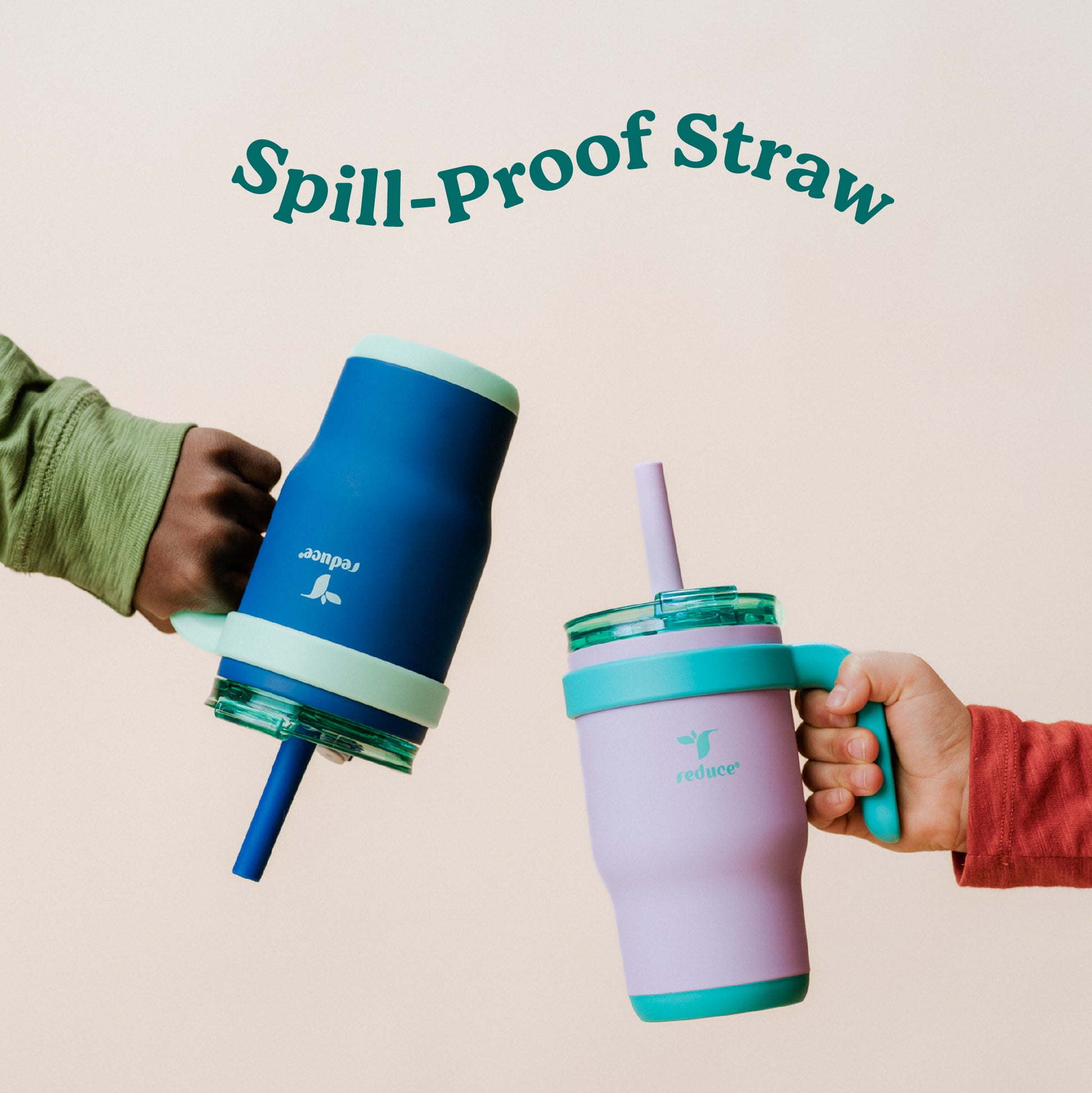 Spill-Proof Straw

reduce®

reduce®