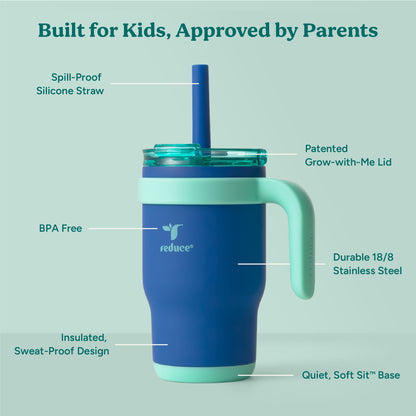 Built for Kids, Approved by Parents

Spill-Proof Silicone Straw

Patented Grow-with-Me Lid

BPA Free

reduce®

Durable 18/8 Stainless Steel

Insulated, Sweat-Proof Design

Quiet, Soft Sit™ Base