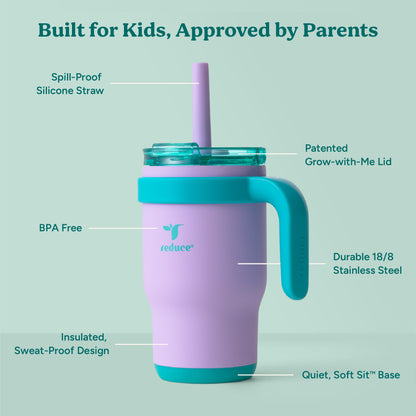 Built for Kids, Approved by Parents

Spill-Proof Silicone Straw

Patented Grow-with-Me Lid

BPA Free

reduce®

Durable 18/8 Stainless Steel

Insulated, Sweat-Proof Design

Quiet, Soft Sit™ Base