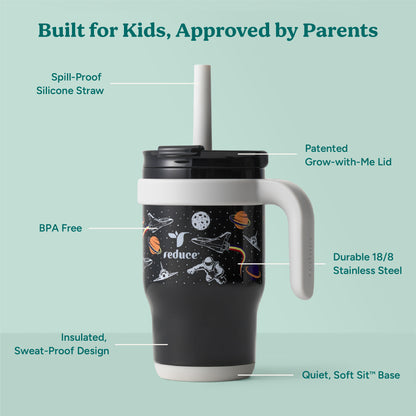 Built for Kids, Approved by Parents

Spill-Proof Silicone Straw

Patented Grow-with-Me Lid

BPA Free

reduce

Durable 18/8 Stainless Steel

Insulated, Sweat-Proof Design

Quiet, Soft Sit™ Base