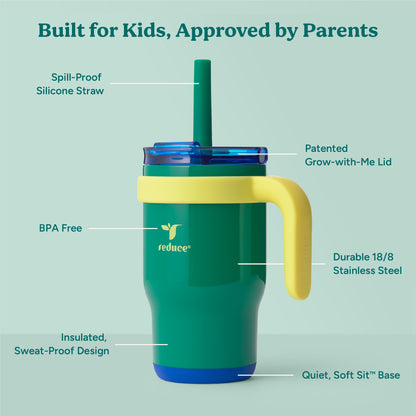 Built for Kids, Approved by Parents

Spill-Proof Silicone Straw

Patented Grow-with-Me Lid

BPA Free

reduce®

Durable 18/8 Stainless Steel

Insulated, Sweat-Proof Design

Quiet, Soft Sit™ Base