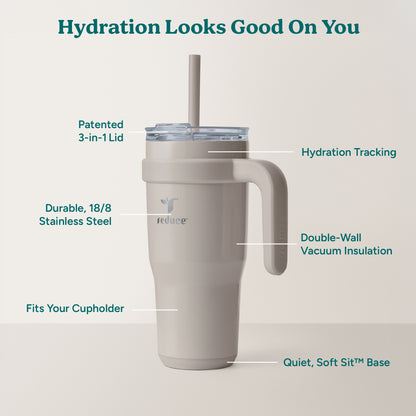 Hydration Looks Good On You

Patented
3-in-1 Lid

Hydration Tracking

Durable, 18/8
Stainless Steel

reduce

Double-Wall
Vacuum Insulation

Fits Your Cupholder

Quiet, Soft Sit™ Base