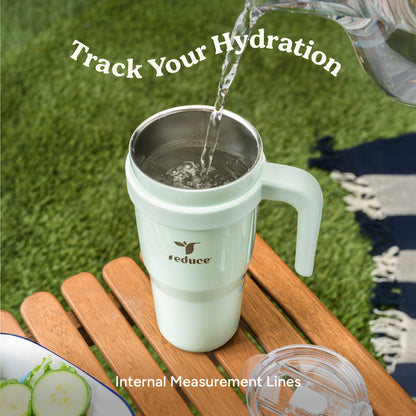 Track Your Hydration

reduce

Internal Measurement Lines