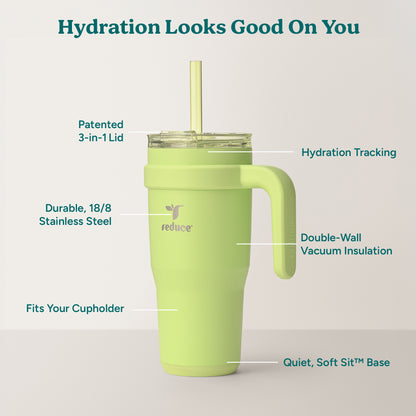 Hydration Looks Good On You

Patented 3-in-1 Lid

Hydration Tracking

Durable, 18/8 Stainless Steel

reduce

Double-Wall Vacuum Insulation

Fits Your Cupholder

Quiet, Soft Sit™ Base