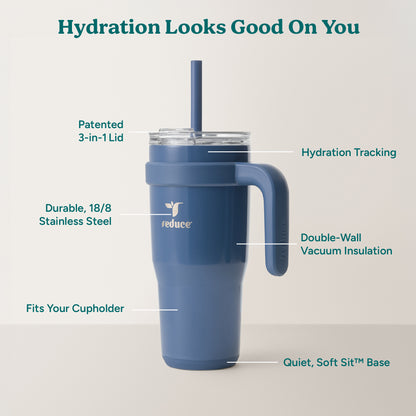 Hydration Looks Good On You

Patented 3-in-1 Lid

Hydration Tracking

Durable, 18/8 Stainless Steel

reduce

Double-Wall Vacuum Insulation

Fits Your Cupholder

Quiet, Soft Sit™ Base