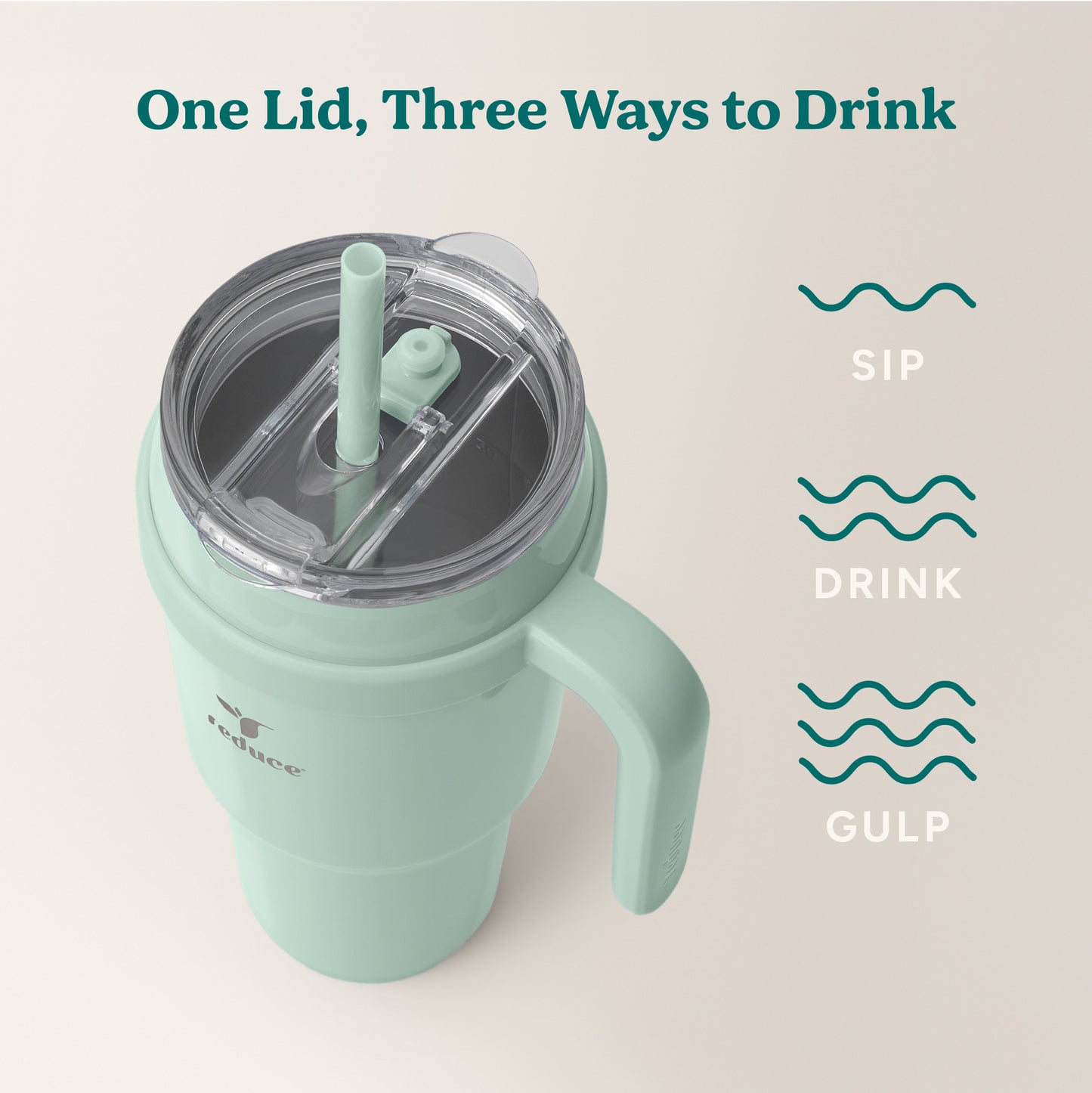 One Lid, Three Ways to Drink

SIP

DRINK

GULP

reduce