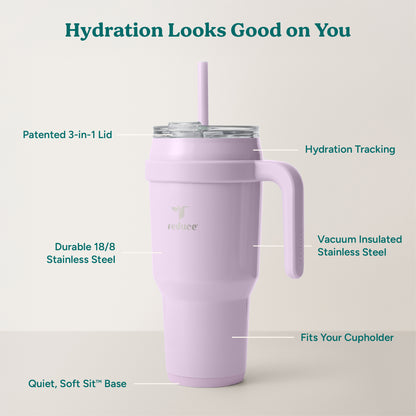 Hydration Looks Good on You

Patented 3-in-1 Lid

Hydration Tracking

reduce

Durable 18/8 Stainless Steel

Vacuum Insulated Stainless Steel

Fits Your Cupholder

Quiet, Soft Sit™ Base