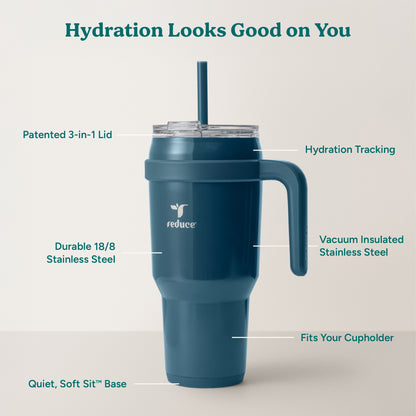 Hydration Looks Good on You

Patented 3-in-1 Lid

Hydration Tracking

reduce

Durable 18/8 Stainless Steel

Vacuum Insulated Stainless Steel

Fits Your Cupholder

Quiet, Soft Sit™ Base