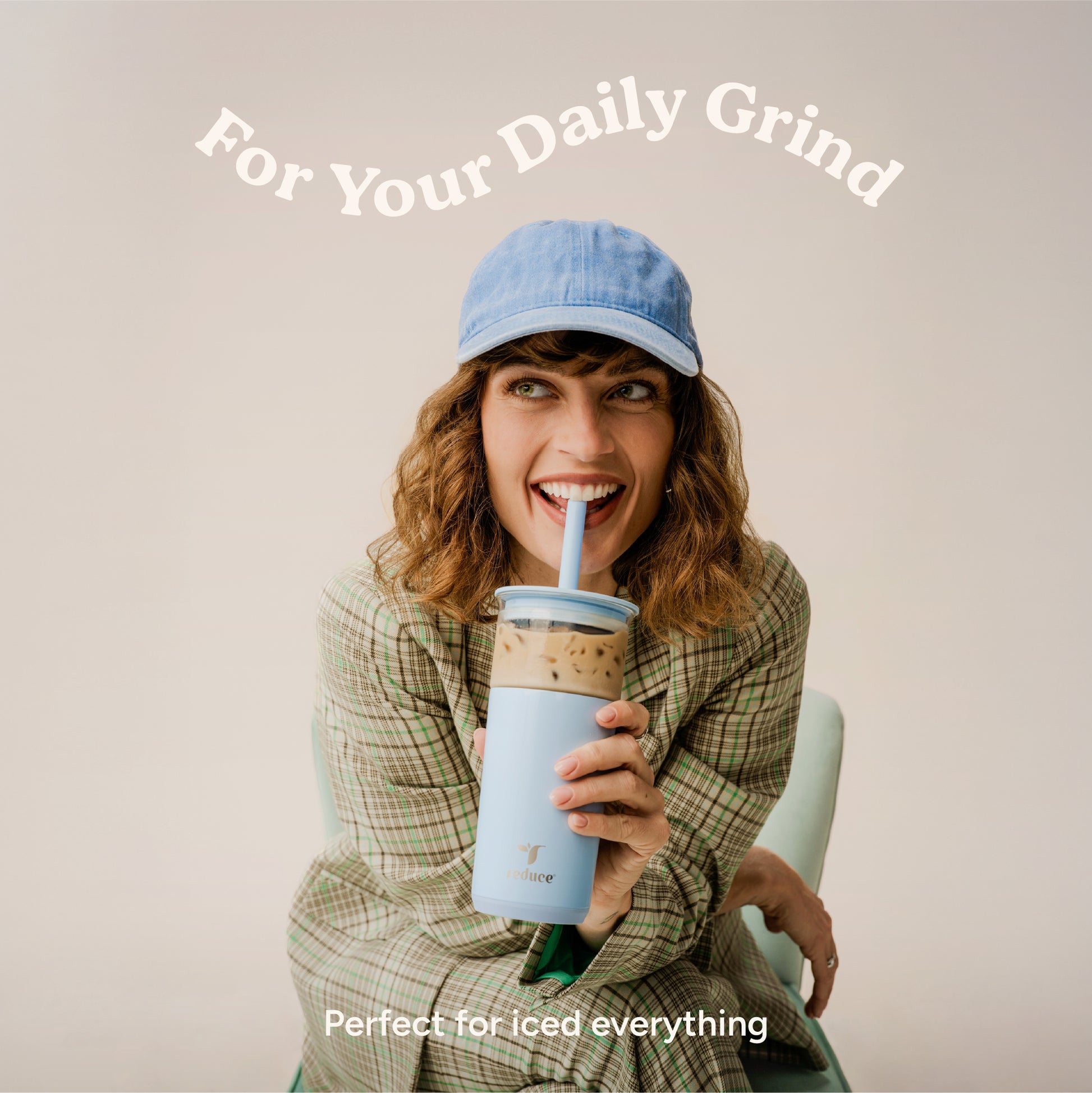 For Your Daily Grind

reduce

Perfect for iced everything