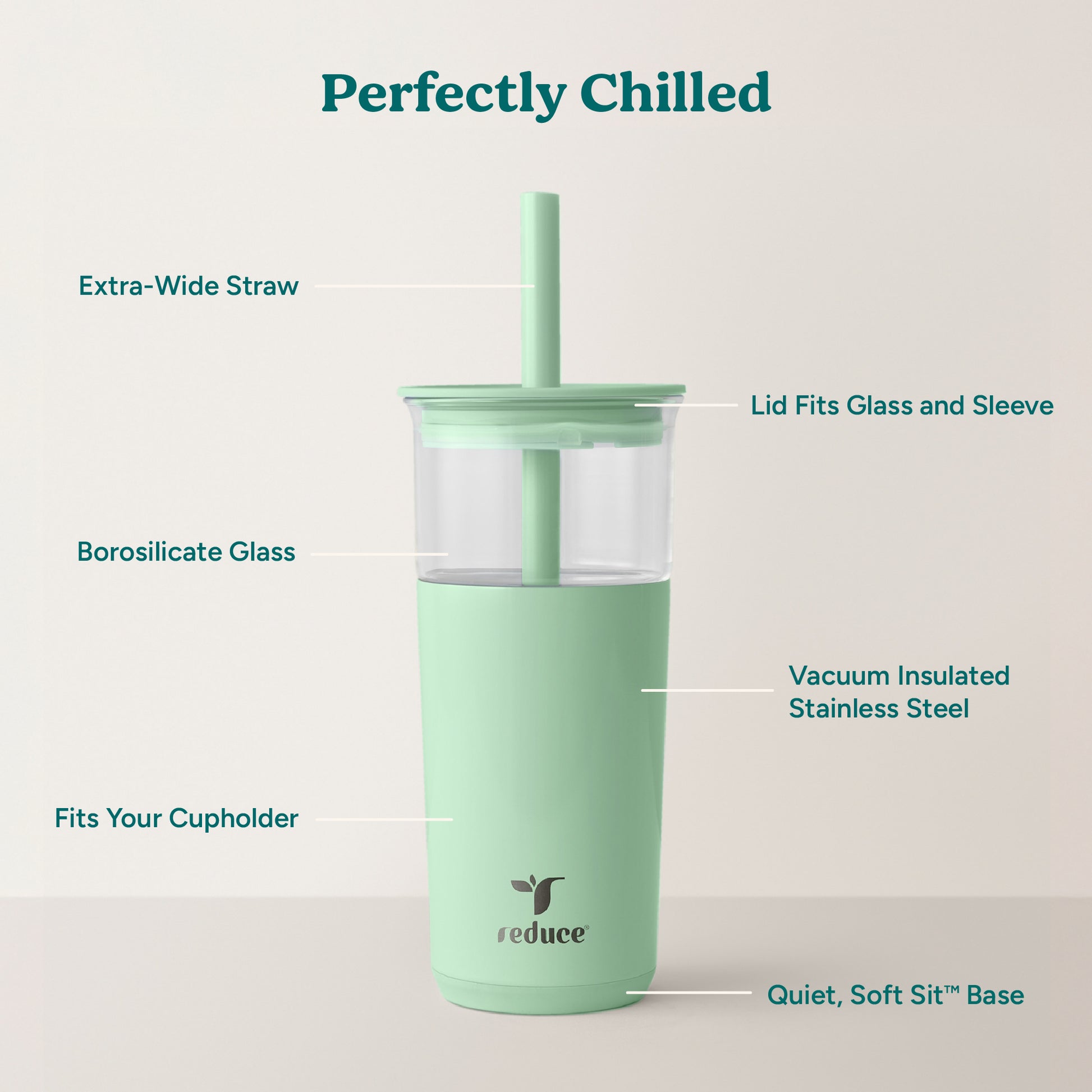 Perfectly Chilled

Extra-Wide Straw

Lid Fits Glass and Sleeve

Borosilicate Glass

Vacuum Insulated Stainless Steel

Fits Your Cupholder

reduce®

Quiet, Soft Sit™ Base