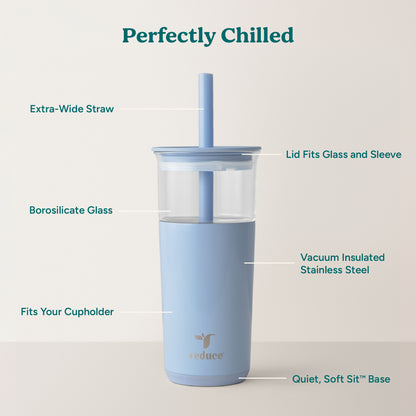 Perfectly Chilled

Extra-Wide Straw

Lid Fits Glass and Sleeve

Borosilicate Glass

Vacuum Insulated Stainless Steel

Fits Your Cupholder

reduce

Quiet, Soft Sit™ Base