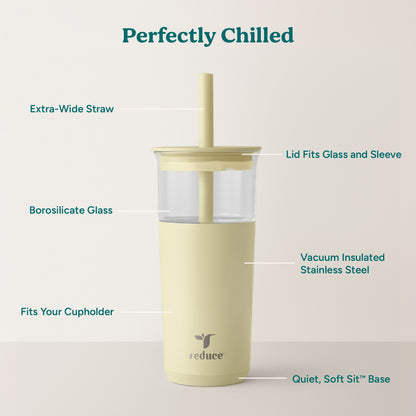 Perfectly Chilled

Extra-Wide Straw

Lid Fits Glass and Sleeve

Borosilicate Glass

Vacuum Insulated Stainless Steel

Fits Your Cupholder

reduce

Quiet, Soft Sit™ Base