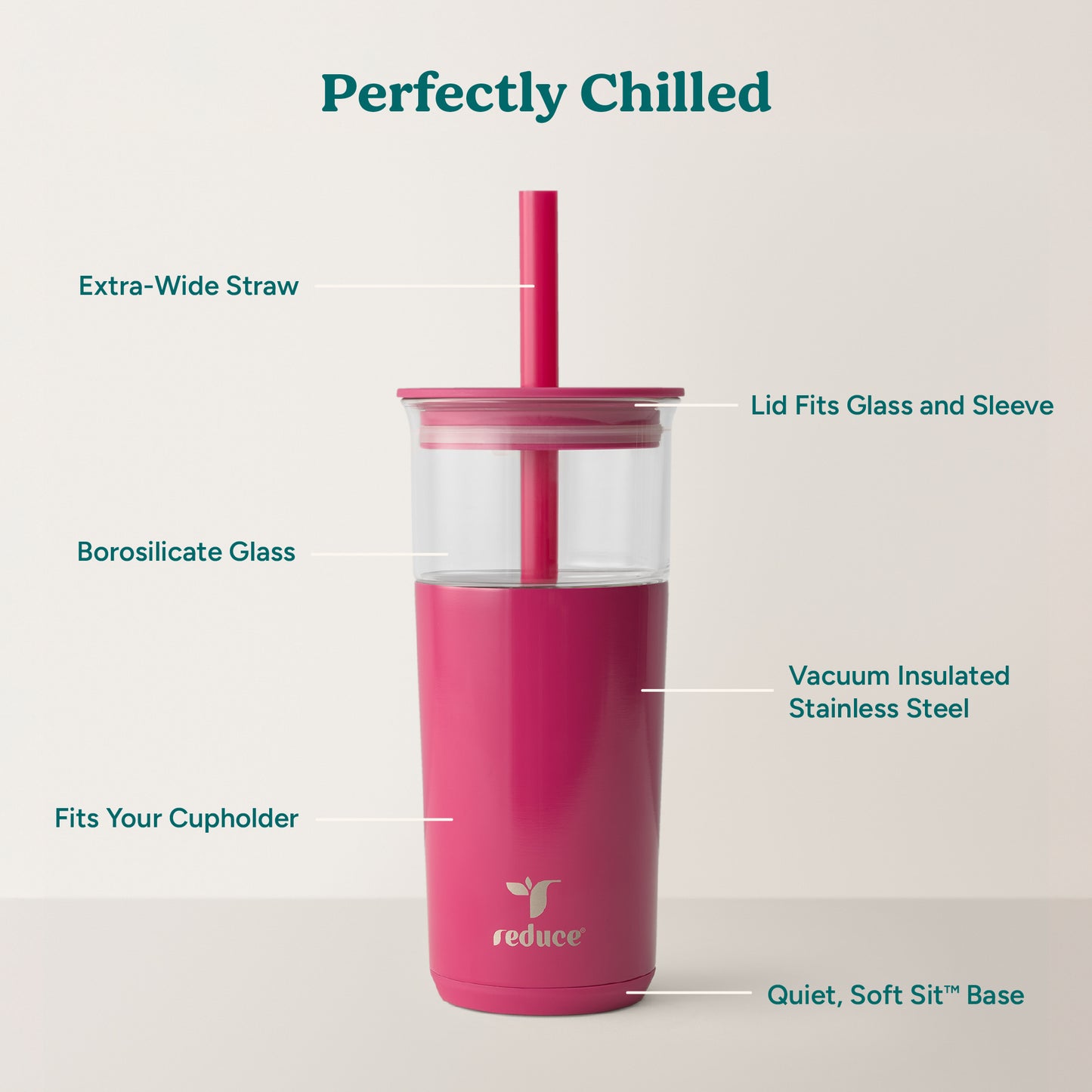 Perfectly Chilled

Extra-Wide Straw

Lid Fits Glass and Sleeve

Borosilicate Glass

Vacuum Insulated Stainless Steel

Fits Your Cupholder

reduce®

Quiet, Soft Sit™ Base